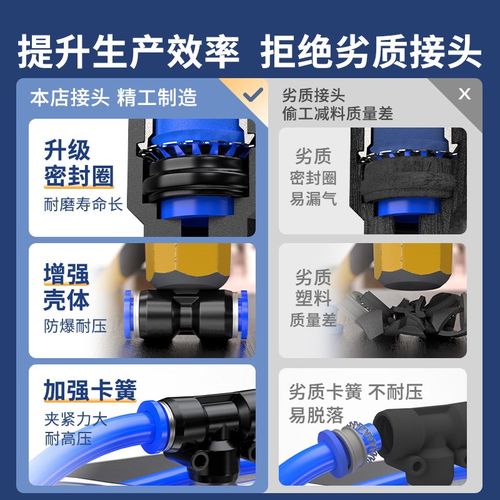 提升生产效率 拒绝劣质接头

本店接头 精工制造

升级
密封圈
耐磨寿命长

增强
壳体
防爆耐压

加强卡簧
夹紧力大
耐高压

劣质接头
偷工减料质量差

X

劣质
密封圈
易漏气

劣质
塑料
质量差

劣质卡簧 不耐压
易脱落