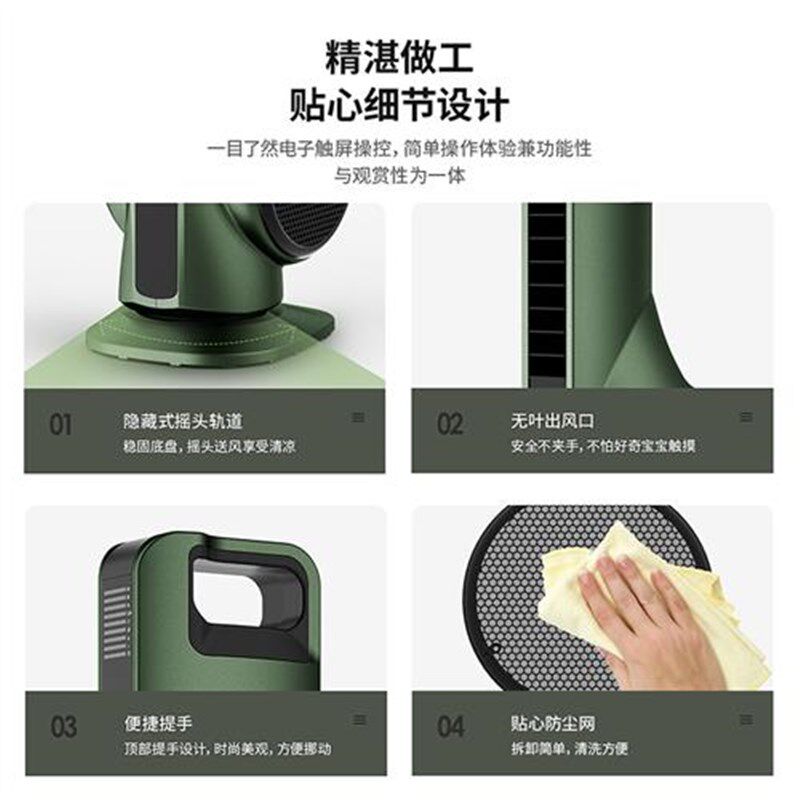 精湛做工
贴心细节设计

一目了然电子触屏操控，简单操作体验兼功能性与观赏性为一体

01 隐藏式摇头轨道
稳固底盘，摇头送风享受清凉

02 无叶出风口
安全不夹手，不怕好奇宝宝触摸

03 便捷提手
顶部提手设计，时尚美观，方便挪动

04 贴心防尘网
拆卸简单，清洗方便