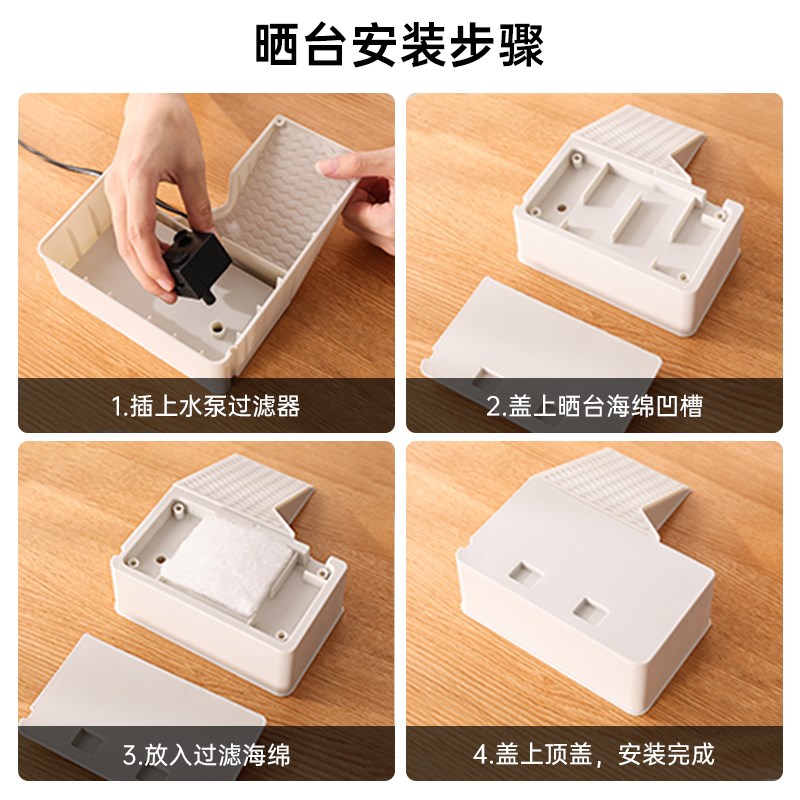 晒台安装步骤

1.插上水泵过滤器

2.盖上晒台海绵凹槽

3.放入过滤海绵

4.盖上顶盖，安装完成