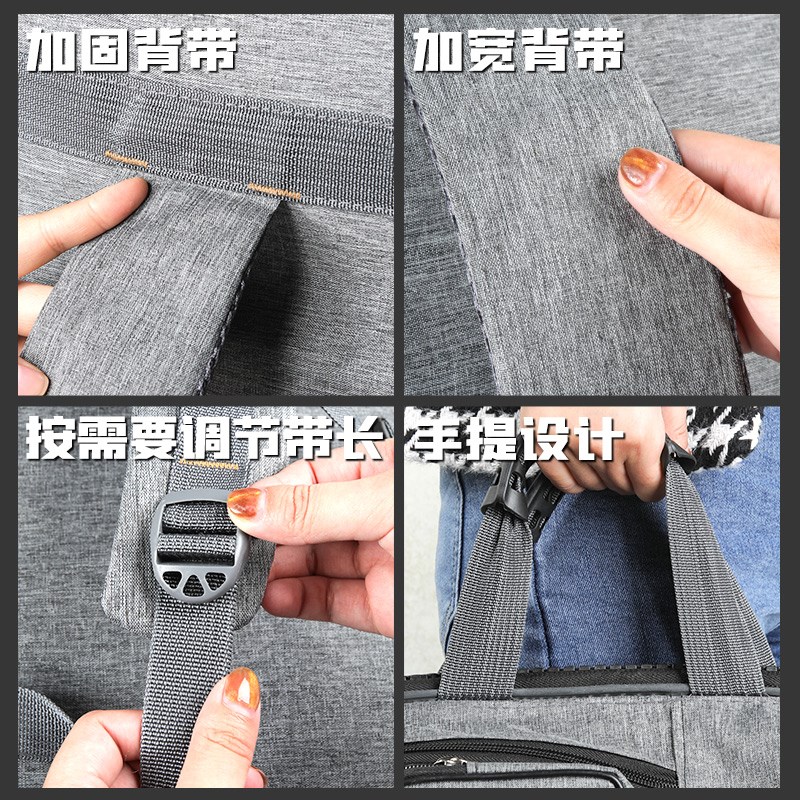 加固背带

加宽背带

按需要调节带长

手提设计