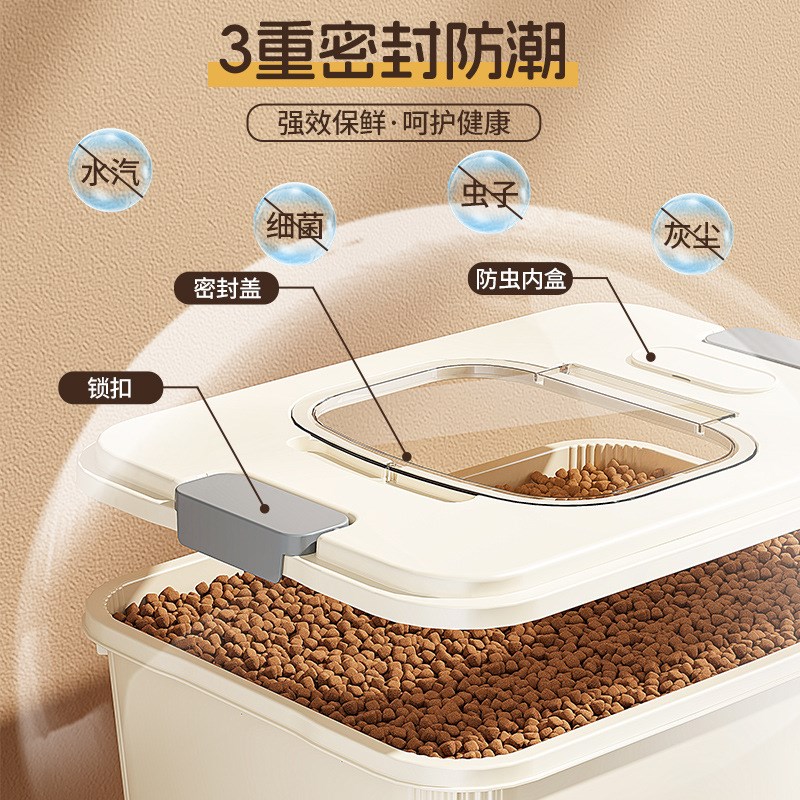 3重密封防潮

强效保鲜·呵护健康

水汽

细菌

虫子

灰尘

密封盖

防虫内盒

锁扣