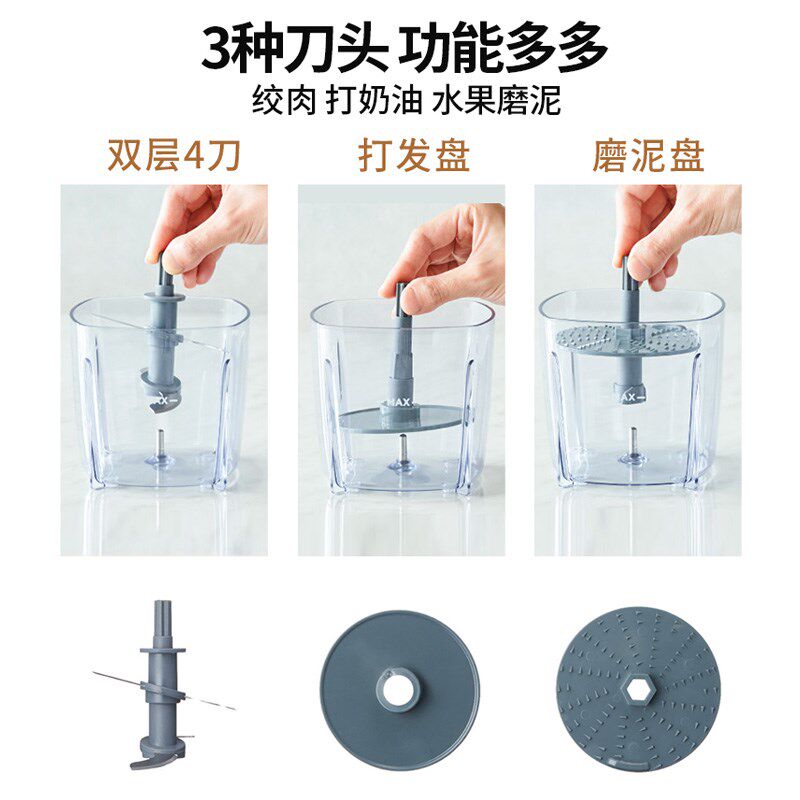 3种刀头 功能多多
绞肉 打奶油 水果磨泥

双层4刀

打发盘

磨泥盘

MAX

MAX

MAX