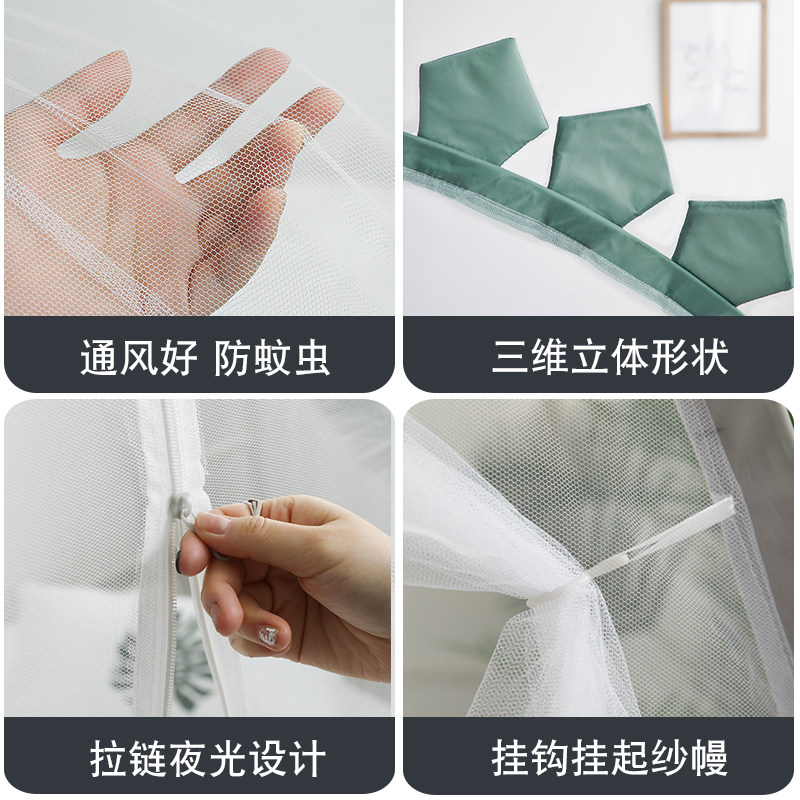 通风好 防蚊虫

三维立体形状

拉链夜光设计

挂钩挂起纱幔