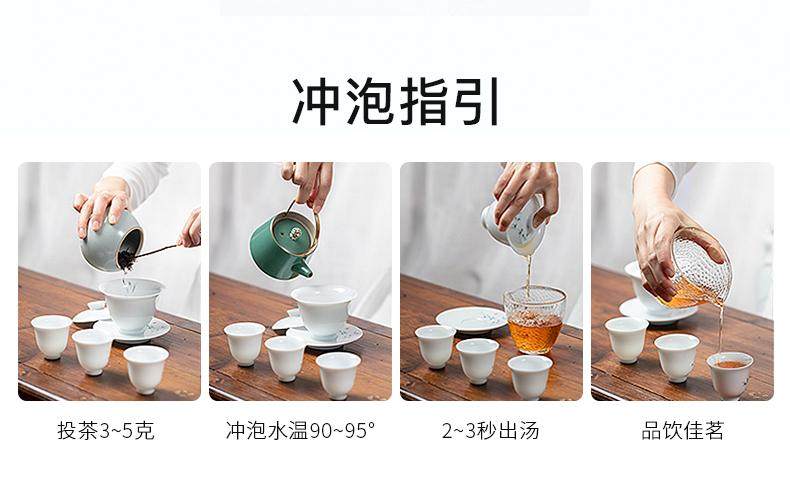 冲泡指引

投茶3~5克

冲泡水温90~95°

2~3秒出汤

品饮佳茗