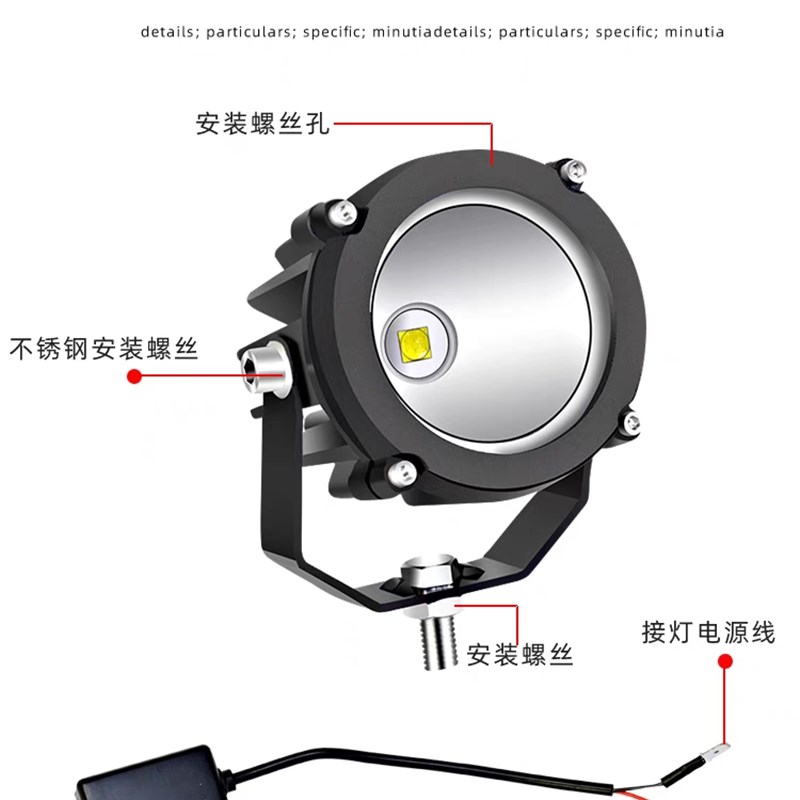 details; particulars; specific; minutiadetails; particulars; specific; minutia

安装螺丝孔

不锈钢安装螺丝

安装螺丝

接灯电源线