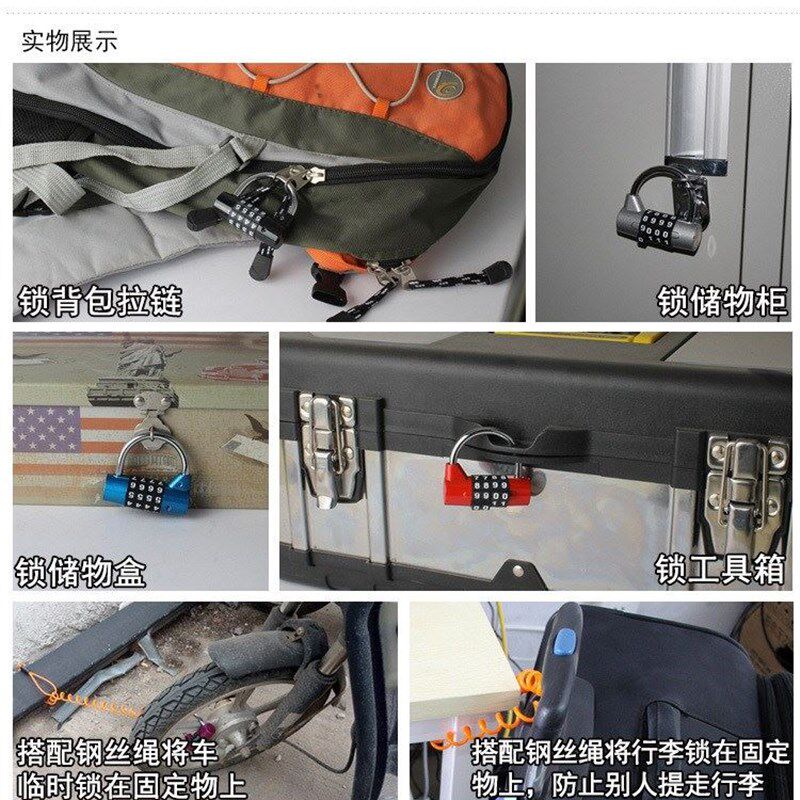 实物展示

锁背包拉链

锁储物柜

锁储物盒

锁工具箱

搭配钢丝绳将车临时锁在固定物上

搭配钢丝绳将行李锁在固定物上，防止别人提走行李