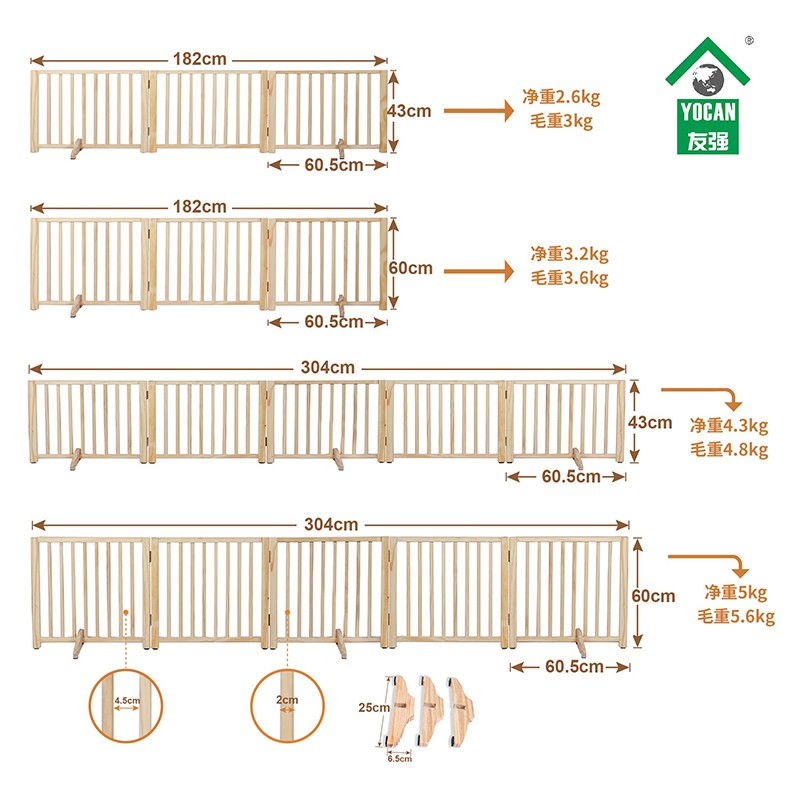 182cm
43cm
60.5cm
净重2.6kg
毛重3kg

®
YOCAN
友强

182cm
60cm
60.5cm
净重3.2kg
毛重3.6kg

304cm
43cm
60.5cm
净重4.3kg
毛重4.8kg

304cm
60cm
60.5cm
净重5kg
毛重5.6kg

4.5cm
2cm
25cm
6.5cm