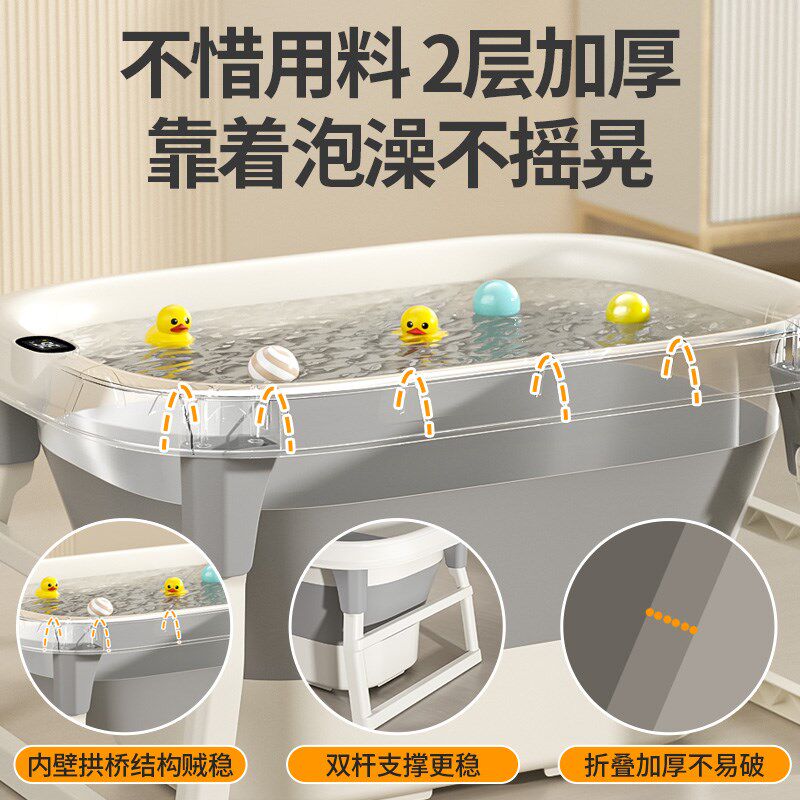 不惜用料 2层加厚
靠着泡澡不摇晃

内壁拱桥结构贼稳

双杆支撑更稳

折叠加厚不易破