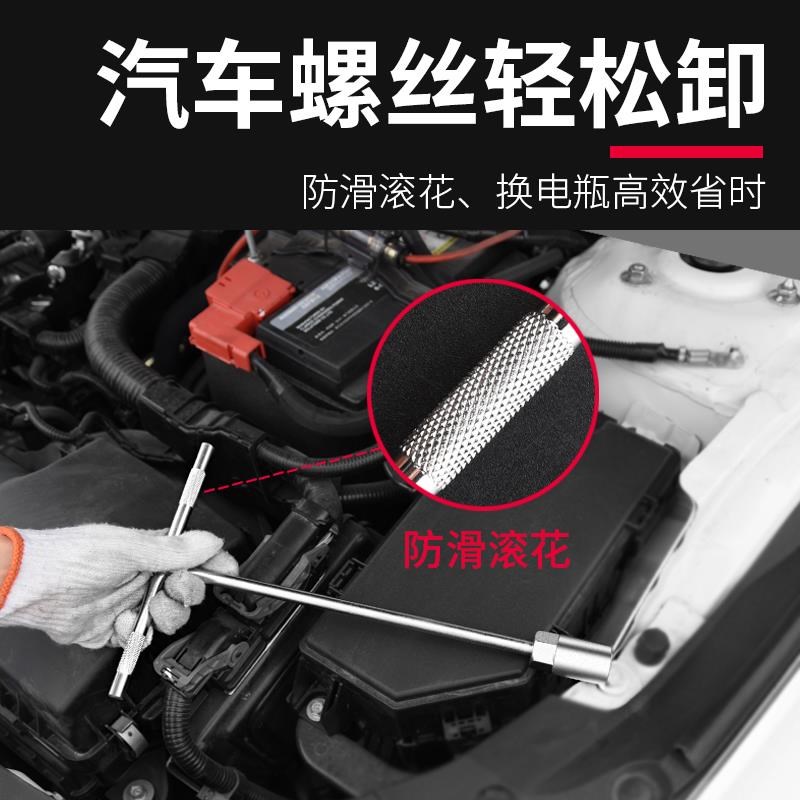 汽车螺丝轻松卸

防滑滚花、换电瓶高效省时

防滑滚花