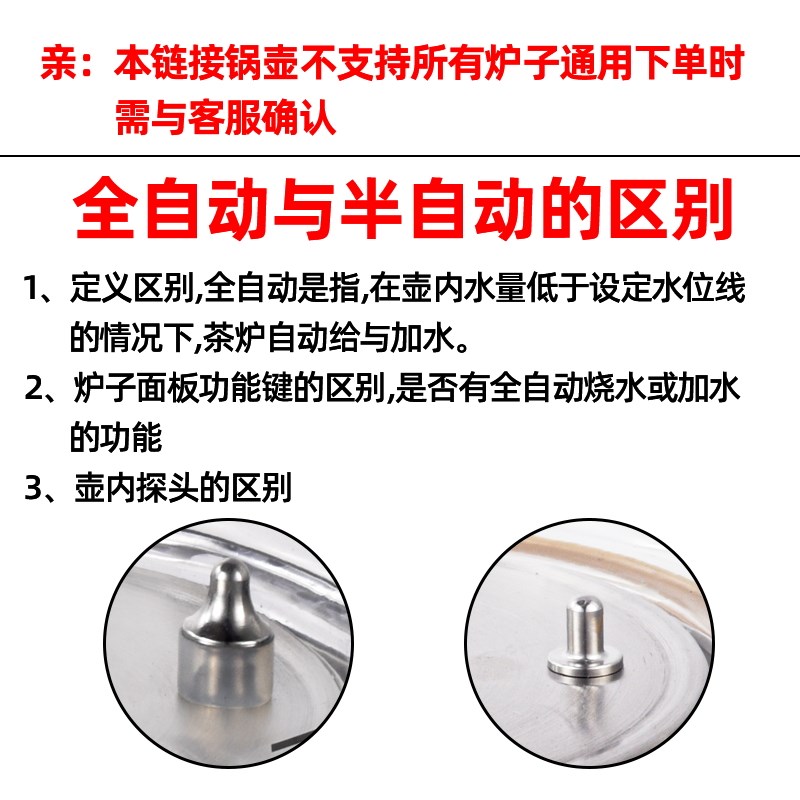 亲：本链接锅壶不支持所有炉子通用下单时需与客服确认

全自动与半自动的区别

1、定义区别,全自动是指,在壶内水量低于设定水位线的情况下,茶炉自动给与加水。

2、炉子面板功能键的区别,是否有全自动烧水或加水的功能

3、壶内探头的区别