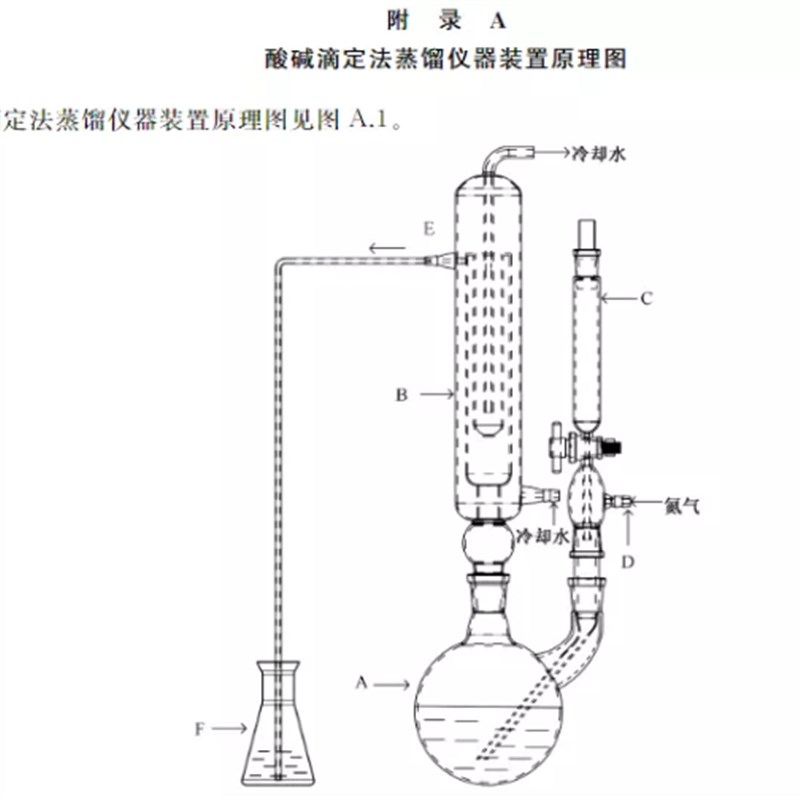 附 录 A
酸碱滴定法蒸馏仪器装置原理图

定法蒸馏仪器装置原理图见图 A.1。

冷却水
E
C
B
氮气
冷却水
D
A
F