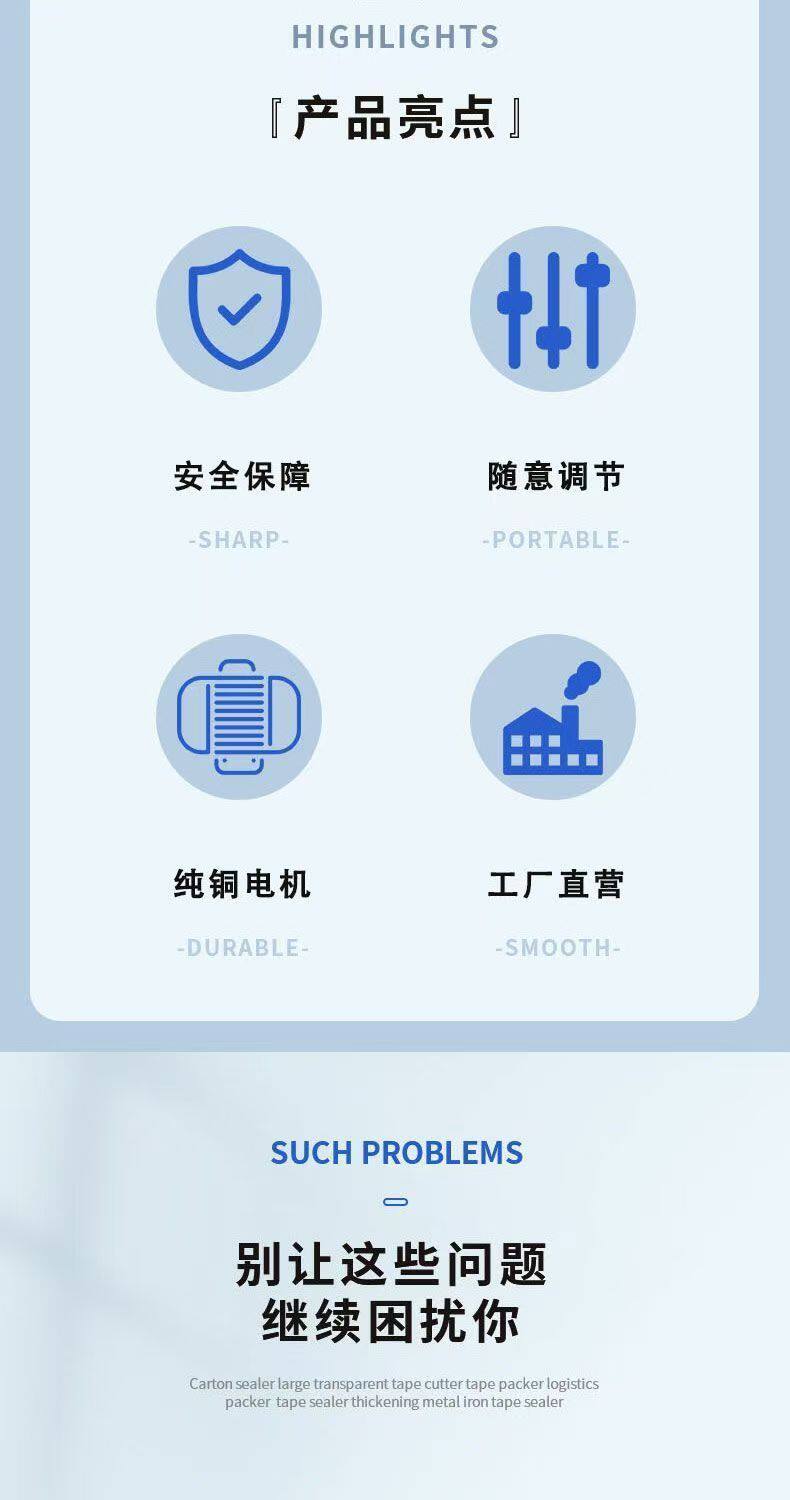 HIGHLIGHTS

『产品亮点』

安全保障

-SHARP-

随意调节

-PORTABLE-

纯铜电机

-DURABLE-

工厂直营

-SMOOTH-

SUCH PROBLEMS

别让这些问题
继续困扰你

Carton sealer large transparent tape cutter tape packer logistics packer tape sealer thickening metal iron tape sealer