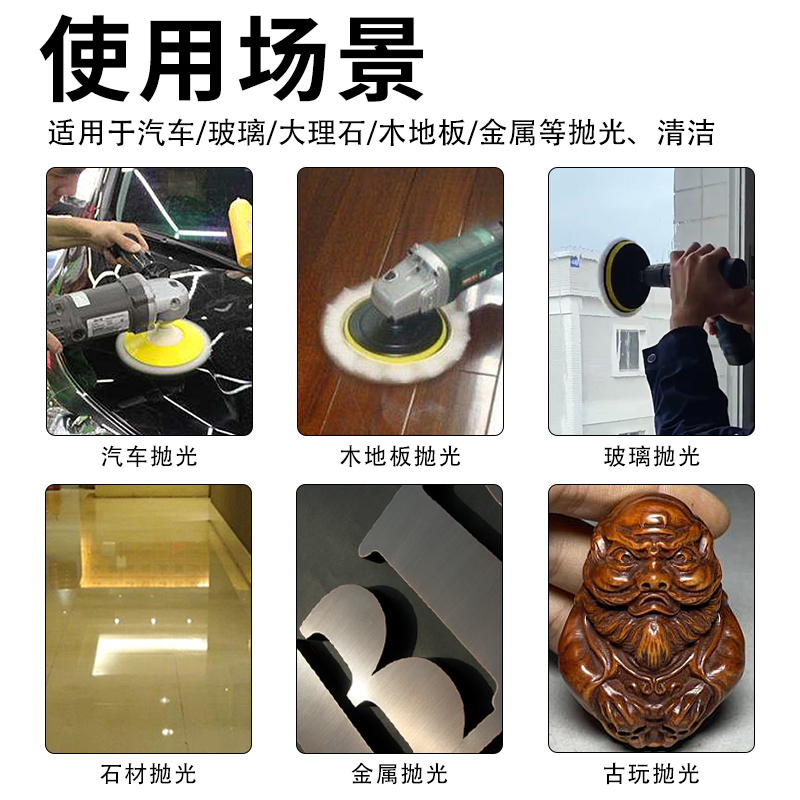 使用场景

适用于汽车/玻璃/大理石/木地板/金属等抛光、清洁

汽车抛光

木地板抛光

玻璃抛光

石材抛光

金属抛光

古玩抛光