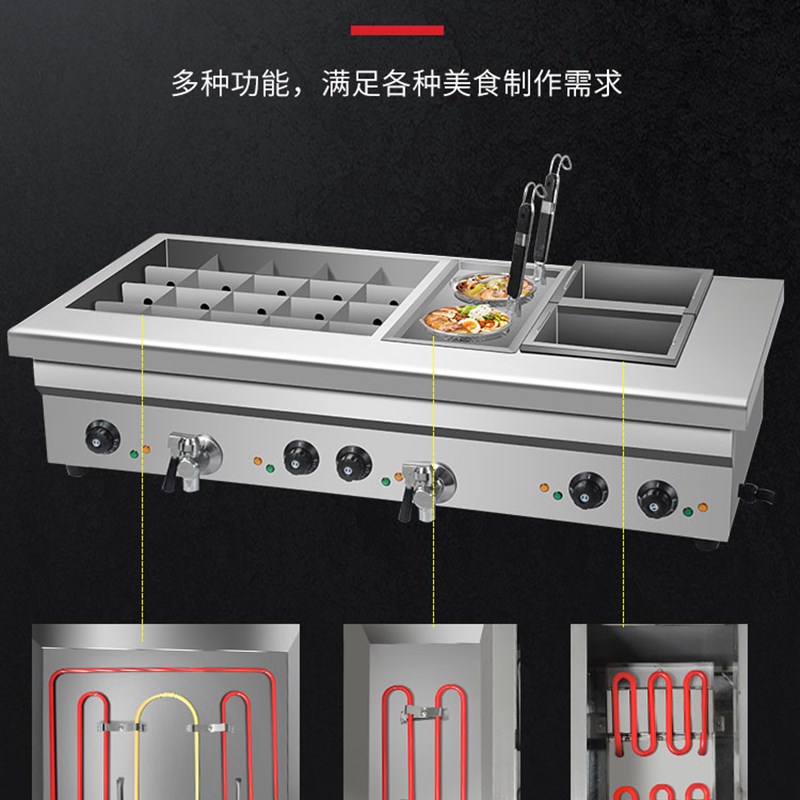 多种功能，满足各种美食制作需求