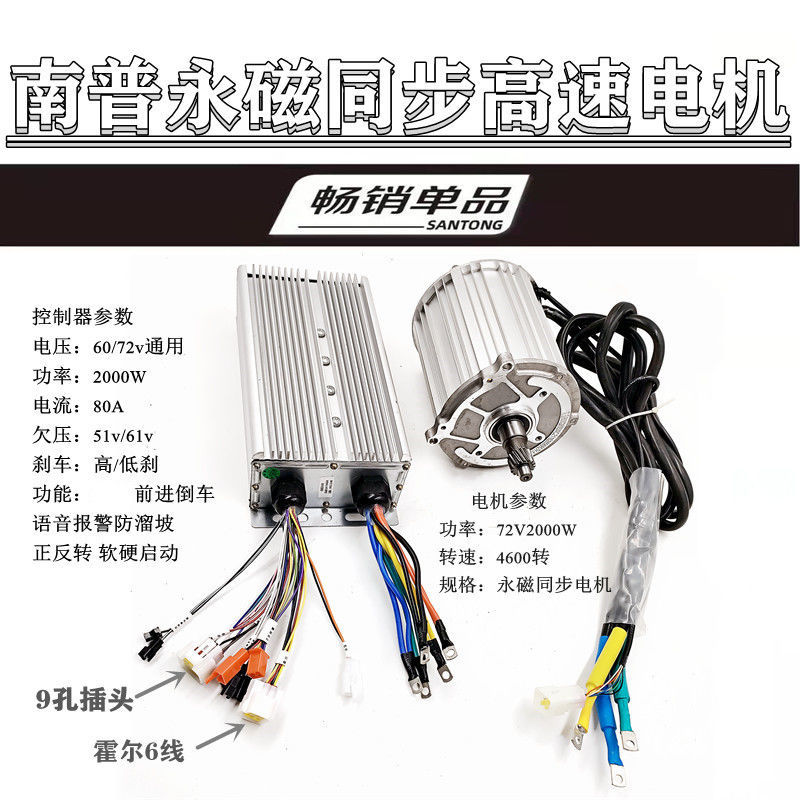 南普永磁同步高速电机

畅销单品
SANTONG

控制器参数
电压：60/72v通用
功率：2000W
电流：80A
欠压：51v/61v
刹车：高/低刹
功能：　前进倒车
语音报警防溜坡
正反转 软硬启动

电机参数
功率：72V2000W
转速：4600转
规格：永磁同步电机

9孔插头
霍尔6线