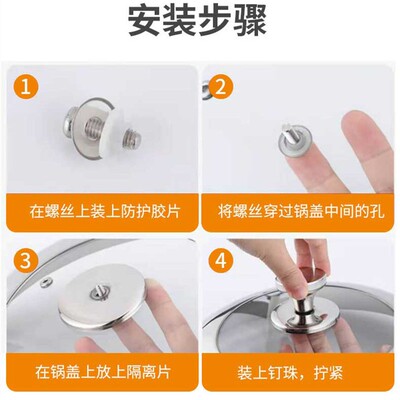 安装步骤

1

在螺丝上装上防护胶片

2

将螺丝穿过锅盖中间的孔

3

在锅盖上放上隔离片

4

装上钉珠，拧紧