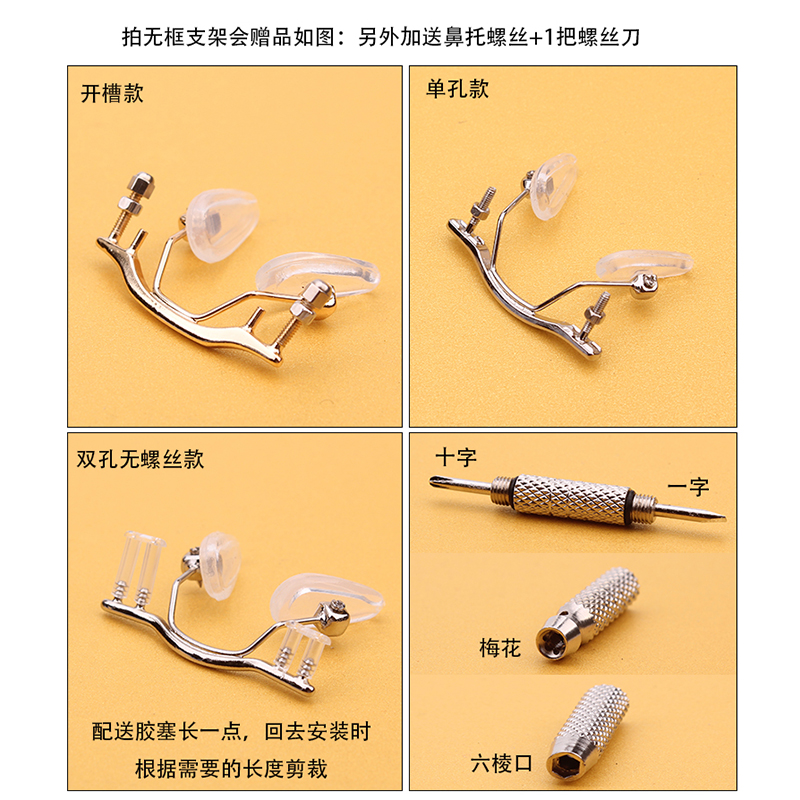 拍无框支架会赠品如图：另外加送鼻托螺丝+1把螺丝刀

开槽款

单孔款

双孔无螺丝款

配送胶塞长一点，回去安装时根据需要的长度剪裁

十字

一字

梅花

六棱口