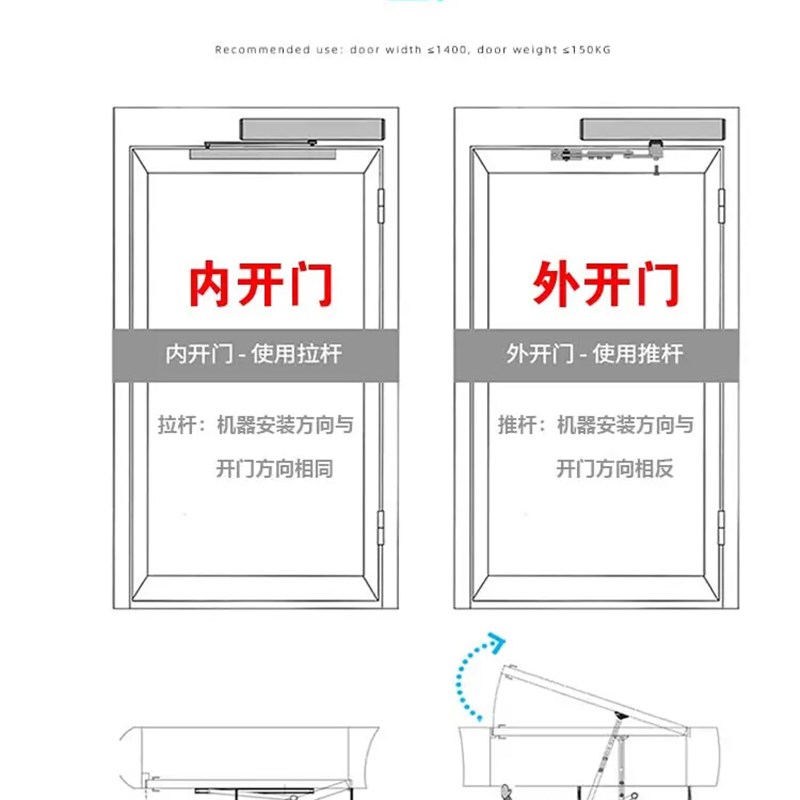 Recommended use: door width ≤1400, door weight ≤150KG

内开门

内开门 - 使用拉杆

拉杆：机器安装方向与开门方向相同

外开门

外开门 - 使用推杆

推杆：机器安装方向与开门方向相反