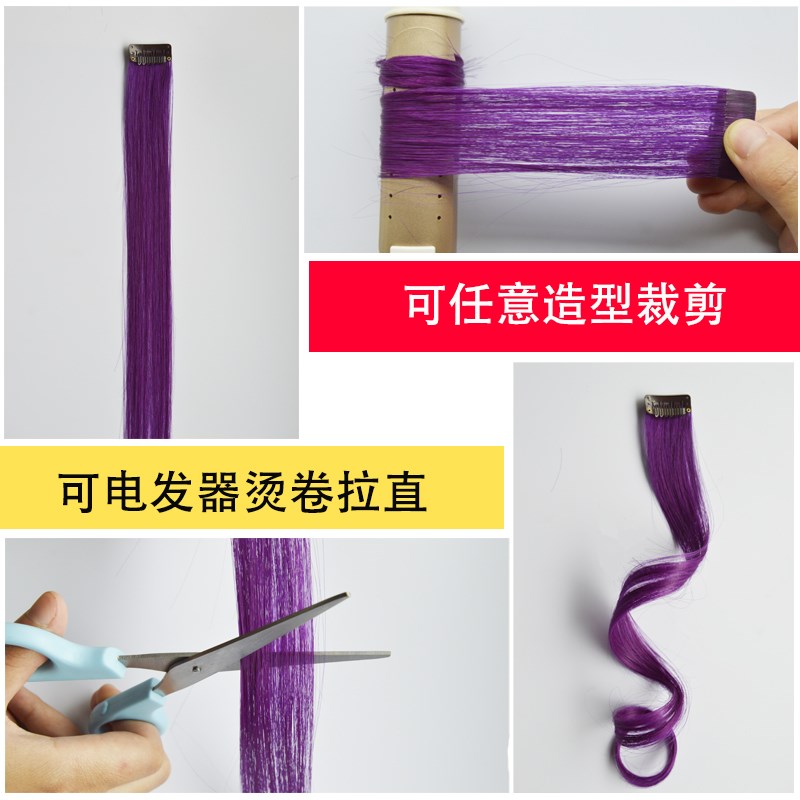 可任意造型裁剪

可电发器烫卷拉直