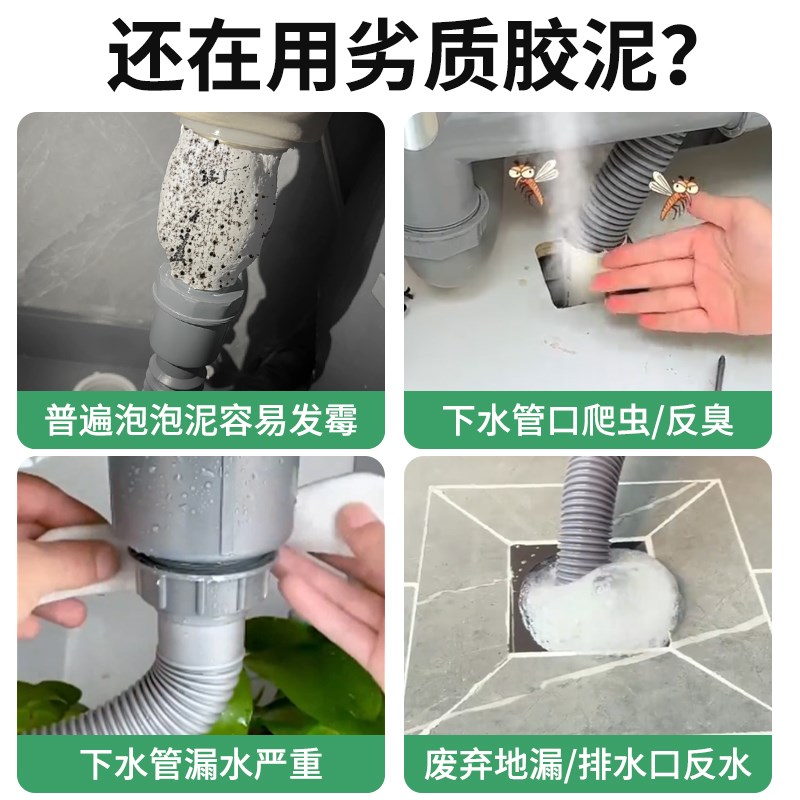 还在用劣质胶泥?

普遍泡泡泥容易发霉

下水管口爬虫/反臭

下水管漏水严重

废弃地漏/排水口反水