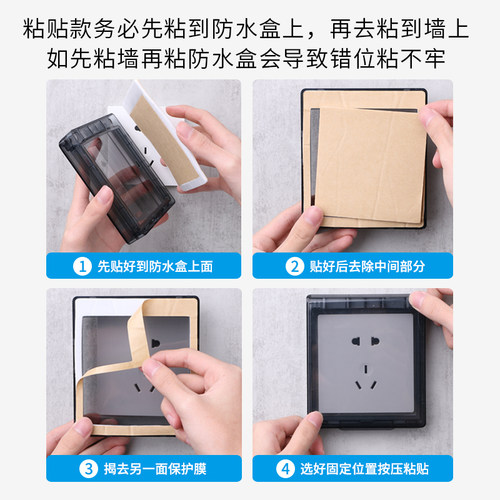 粘贴款务必先粘到防水盒上，再去粘到墙上
如先粘墙再粘防水盒会导致错位粘不牢

1 先贴好到防水盒上面

2 贴好后去除中间部分

3 揭去另一面保护膜

4 选好固定位置按压粘贴