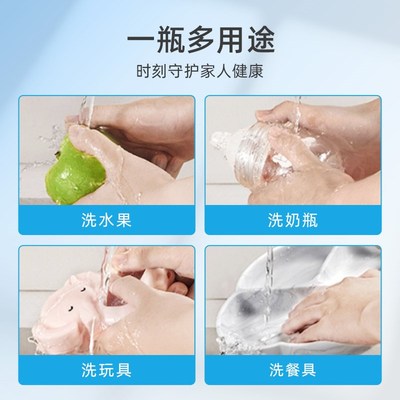 一瓶多用途

时刻守护家人健康

洗水果

洗奶瓶

洗玩具

洗餐具