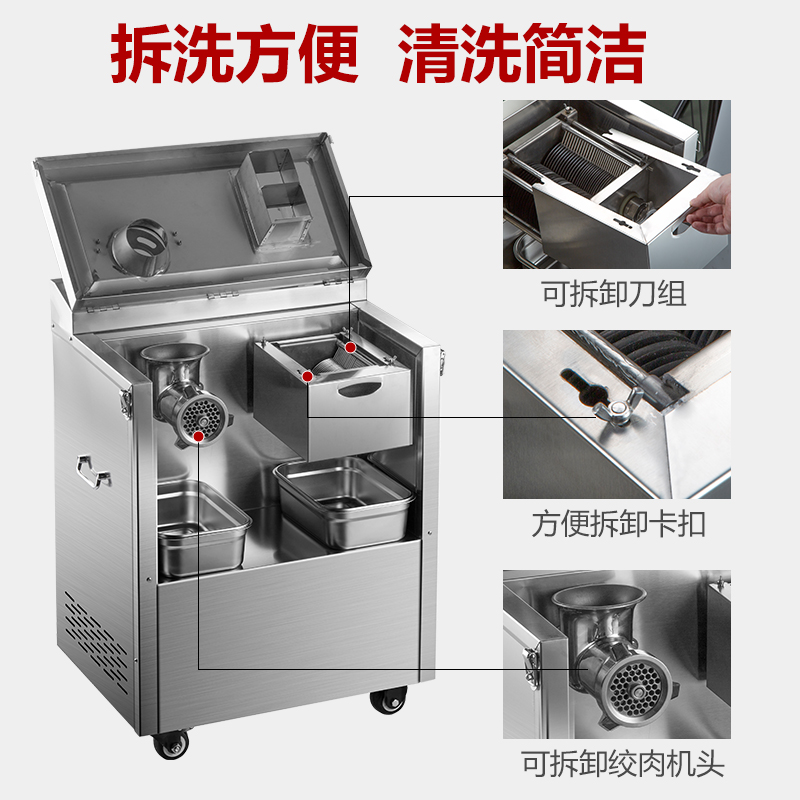 拆洗方便 清洗简洁

可拆卸刀组

方便拆卸卡扣

可拆卸绞肉机头