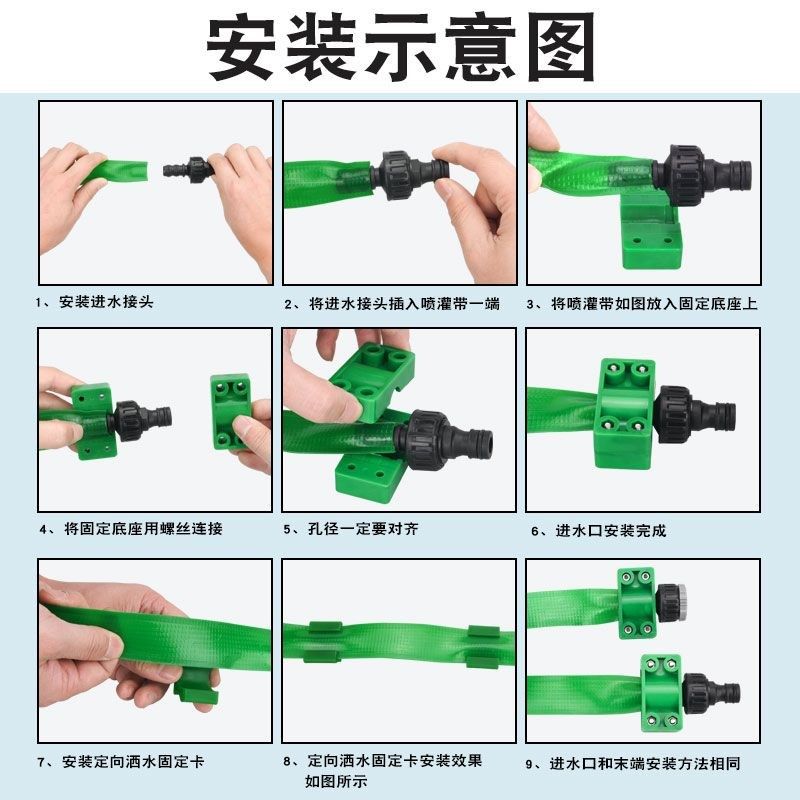 安装示意图

1、安装进水接头

2、将进水接头插入喷灌带一端

3、将喷灌带如图放入固定底座上

4、将固定底座用螺丝连接

5、孔径一定要对齐

6、进水口安装完成

7、安装定向洒水固定卡

8、定向洒水固定卡安装效果如图所示

9、进水口和末端安装方法相同