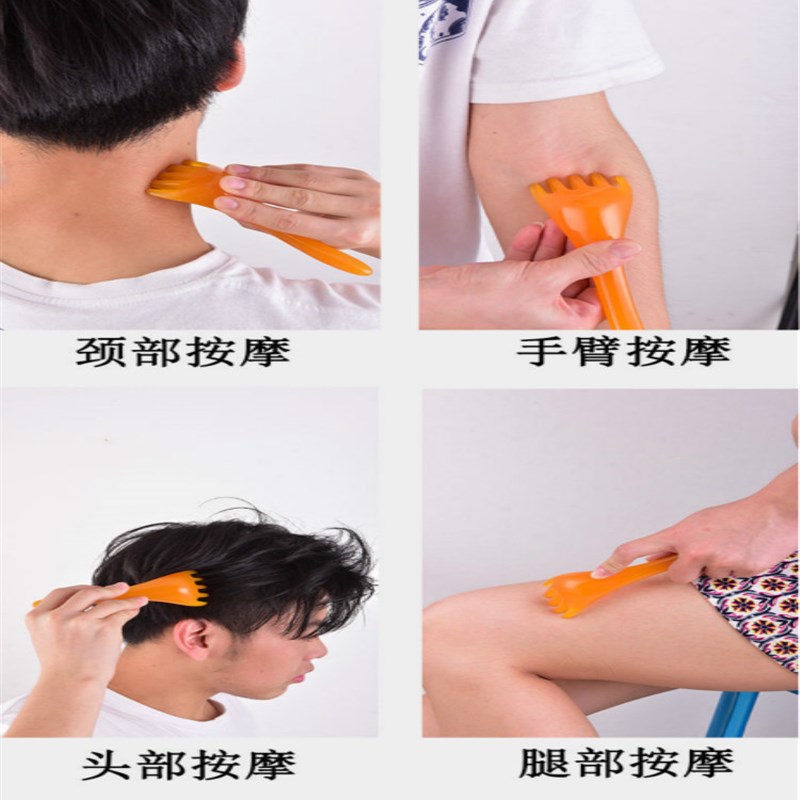 颈部按摩

手臂按摩

头部按摩

腿部按摩