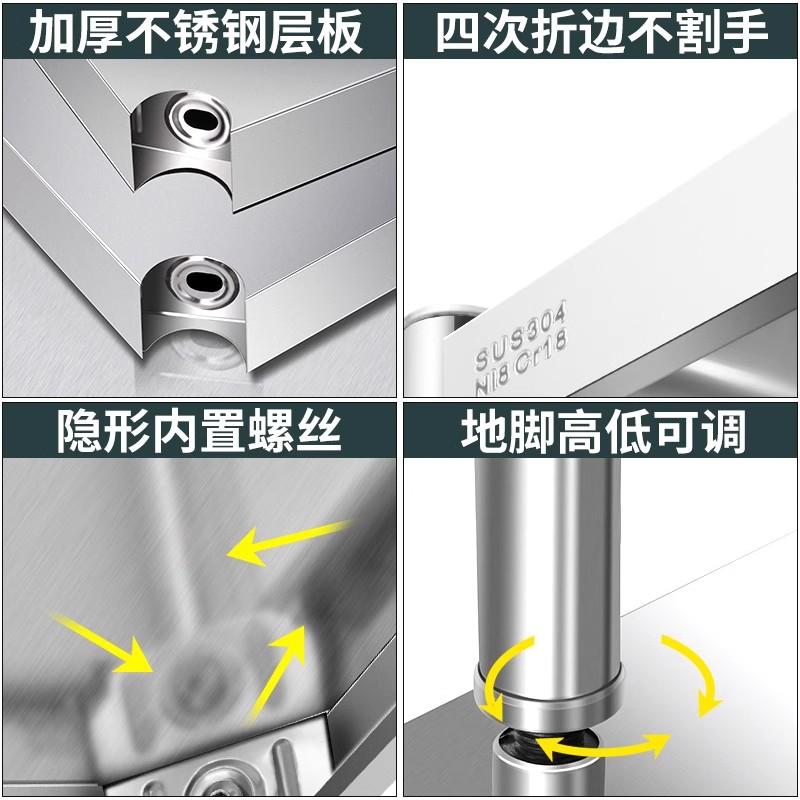 加厚不锈钢层板

四次折边不割手

SUS304
Ni8 Cr18

隐形内置螺丝

地脚高低可调