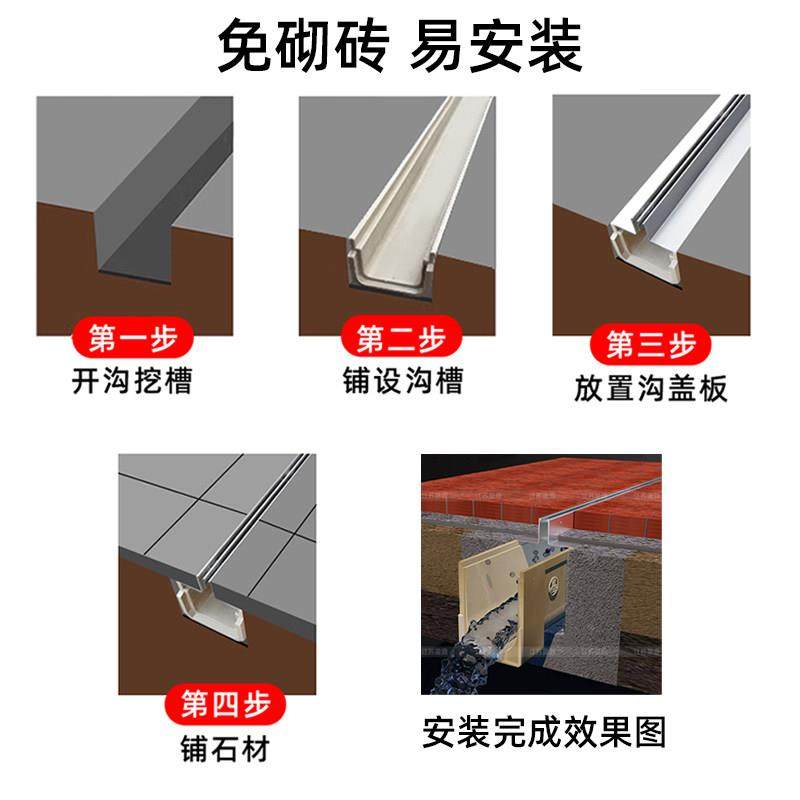 免砌砖 易安装

第一步
开沟挖槽

第二步
铺设沟槽

第三步
放置沟盖板

第四步
铺石材

安装完成效果图