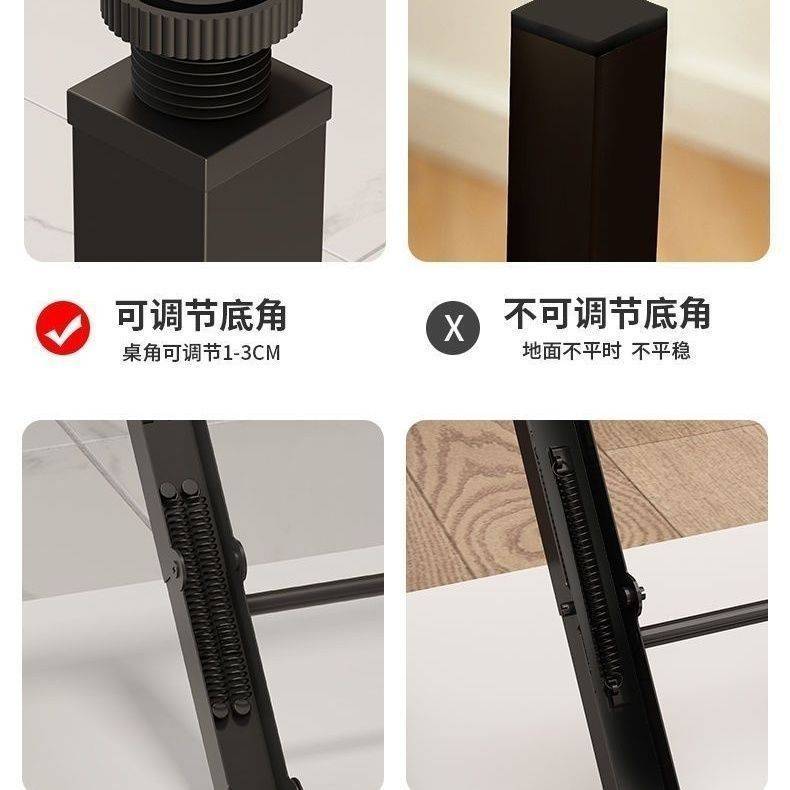 可调节底角
桌角可调节1-3CM

X 不可调节底角
地面不平时 不平稳