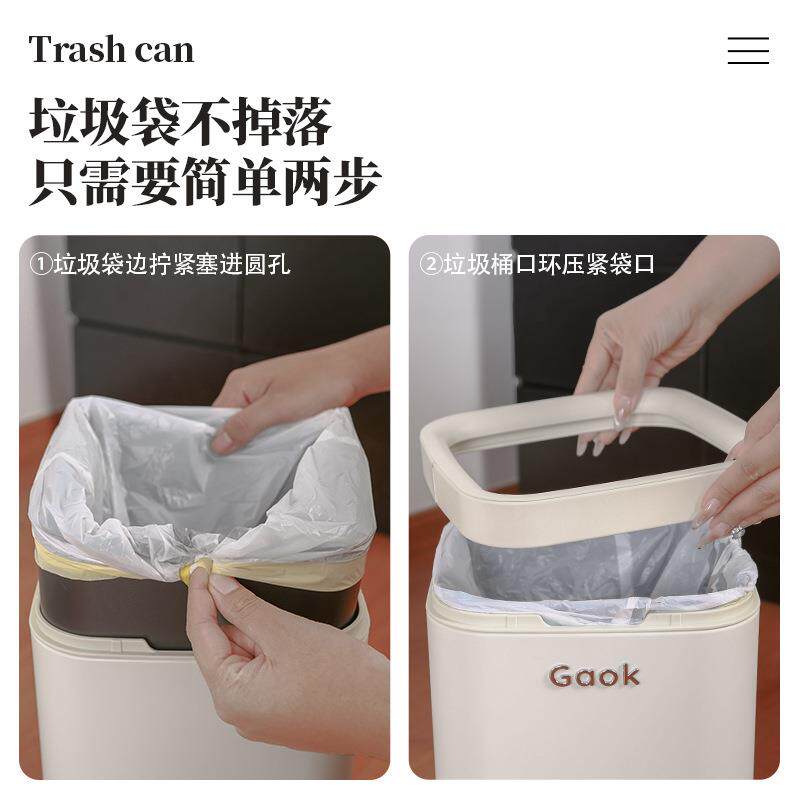 Trash can

垃圾袋不掉落
只需要简单两步

①垃圾袋边拧紧塞进圆孔

②垃圾桶口环压紧袋口

Gaok