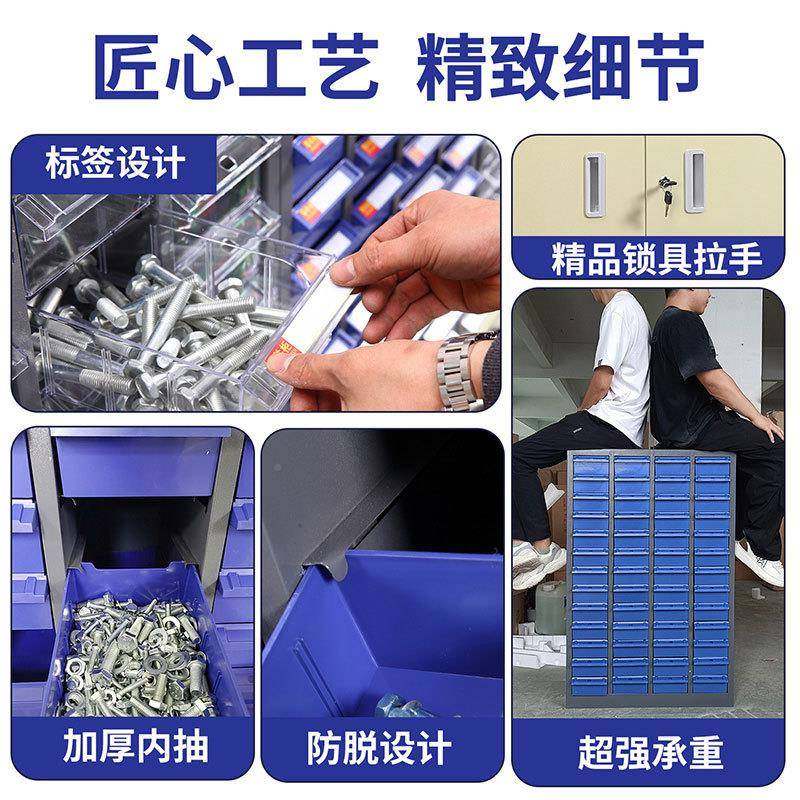 匠心工艺 精致细节

标签设计

精品锁具拉手

加厚内抽

防脱设计

超强承重