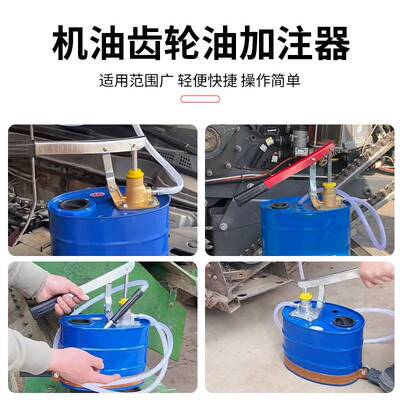 机油齿轮油加注器

适用范围广 轻便快捷 操作简单