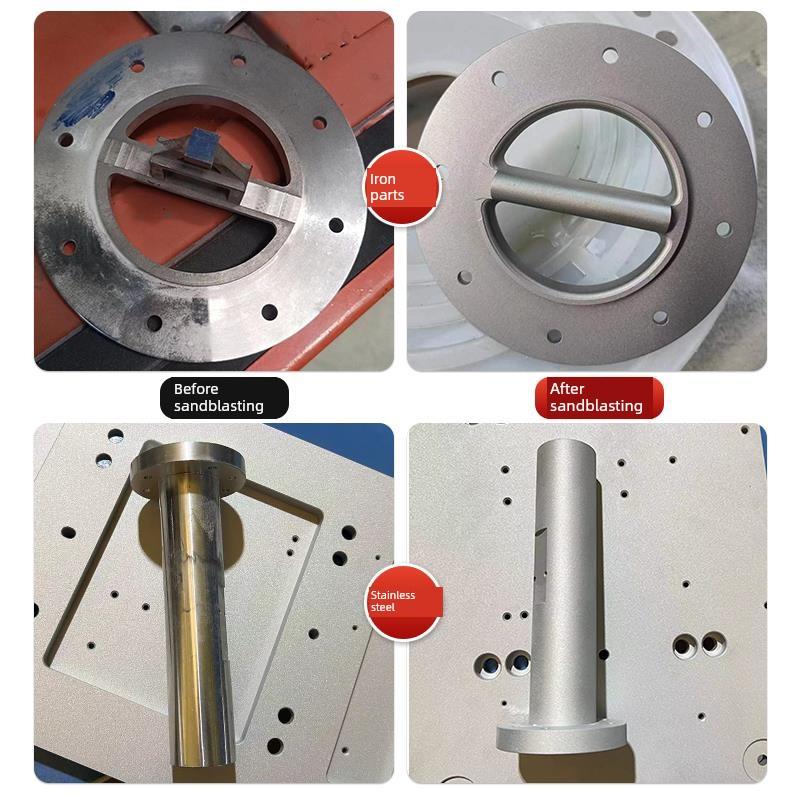 Iron parts

Before sandblasting

After sandblasting

Stainless steel