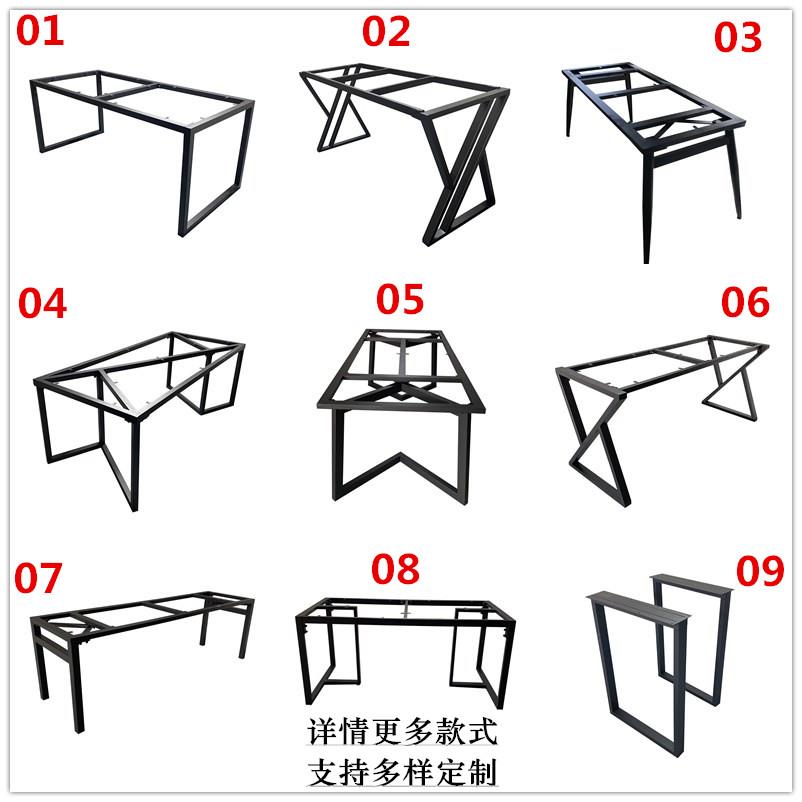 01
02
03
04
05
06
07
08
09
详情更多款式
支持多样定制