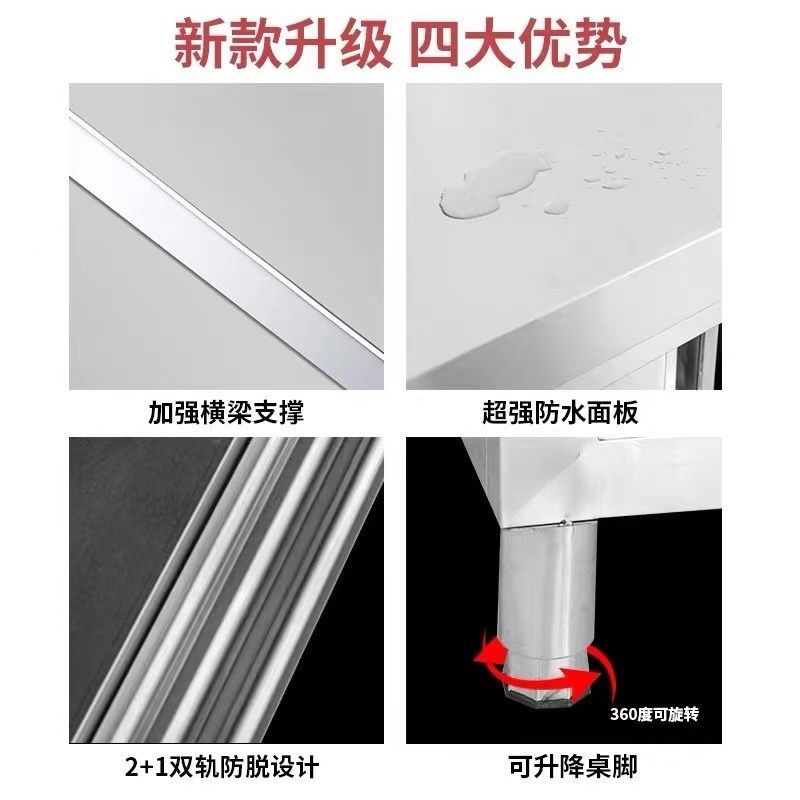 新款升级 四大优势

加强横梁支撑

超强防水面板

2+1双轨防脱设计

360度可旋转

可升降桌脚