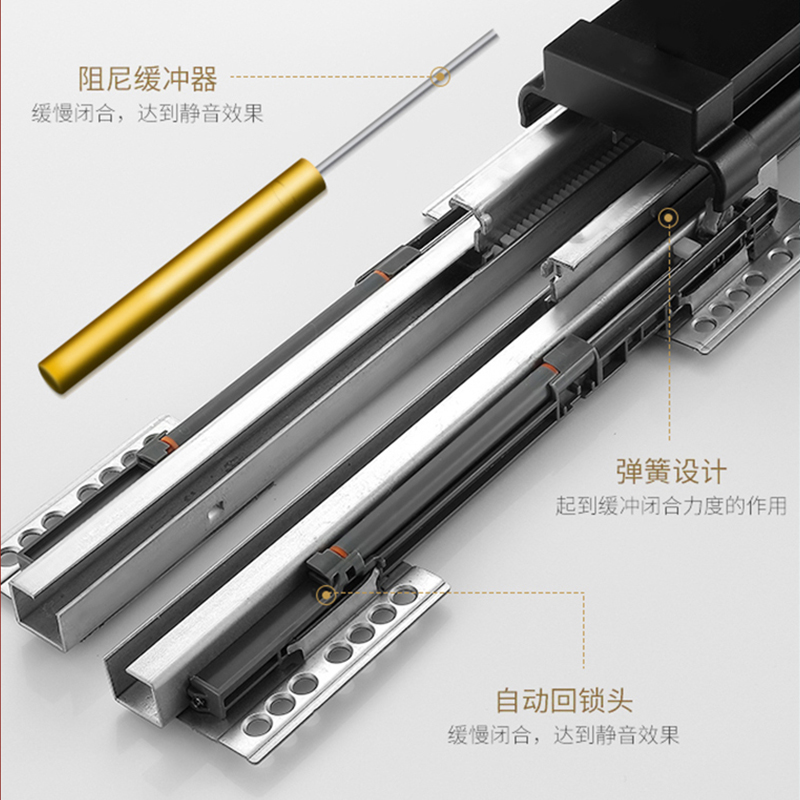 阻尼缓冲器
缓慢闭合，达到静音效果

弹簧设计
起到缓冲闭合力度的作用

自动回锁头
缓慢闭合，达到静音效果