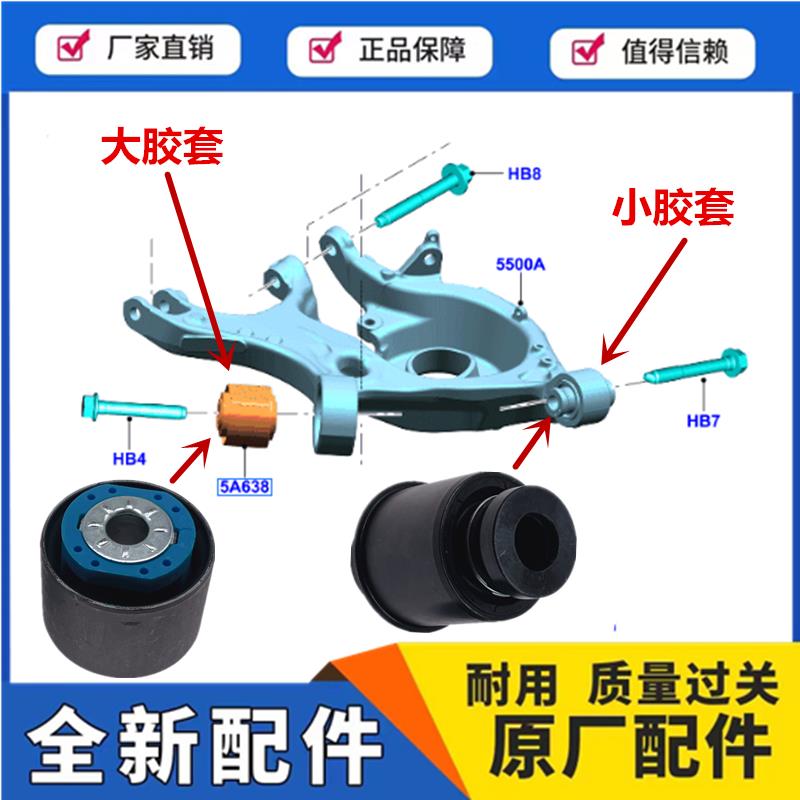 厂家直销
正品保障
值得信赖

大胶套
小胶套
HB8
5500A
HB7
HB4
5A638

耐用 质量过关
全新配件
原厂配件