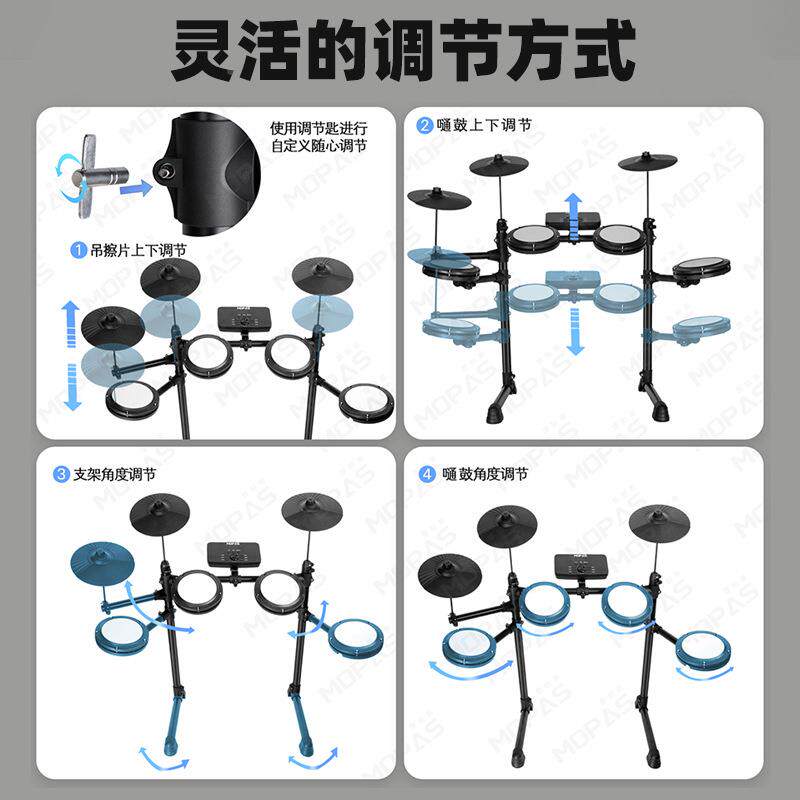 灵活的调节方式

使用调节匙进行自定义随心调节

1 吊擦片上下调节

2 嗵鼓上下调节

3 支架角度调节

4 嗵鼓角度调节

MOPAS