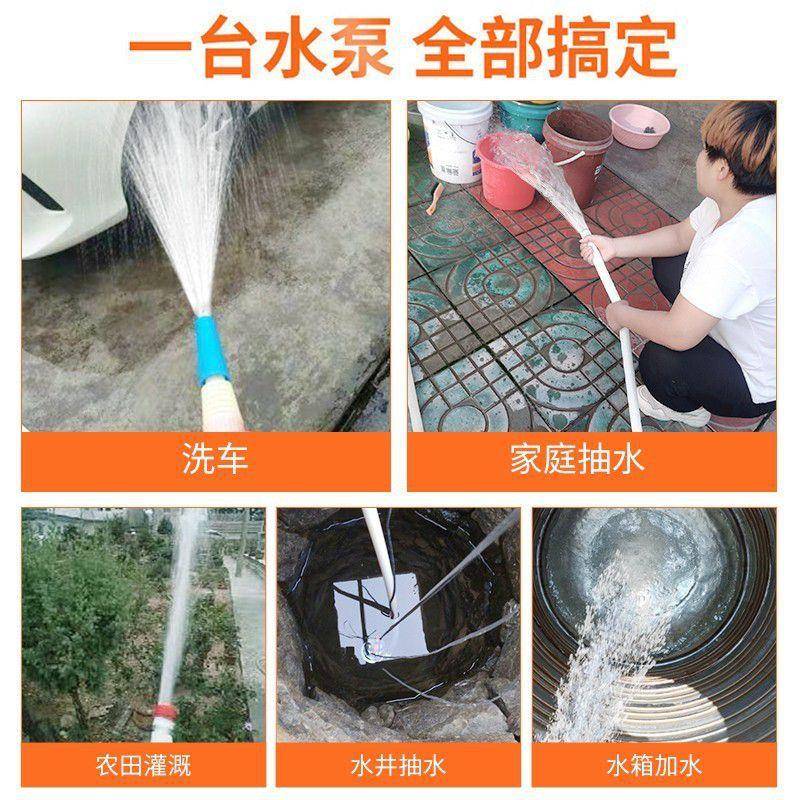 一台水泵 全部搞定

洗车

家庭抽水

农田灌溉

水井抽水

水箱加水