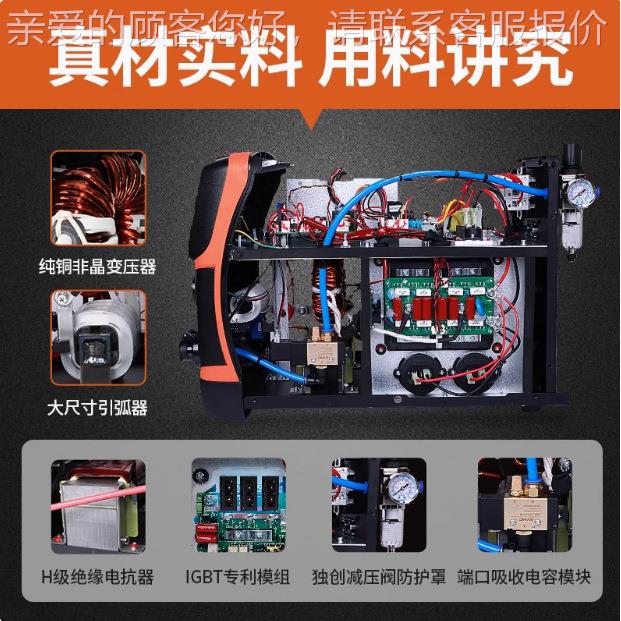 亲爱的顾客您好，请联系客服报价

真材实料 用料讲究

纯铜非晶变压器

大尺寸引弧器

H级绝缘电抗器

IGBT专利模组

独创减压阀防护罩

端口吸收电容模块