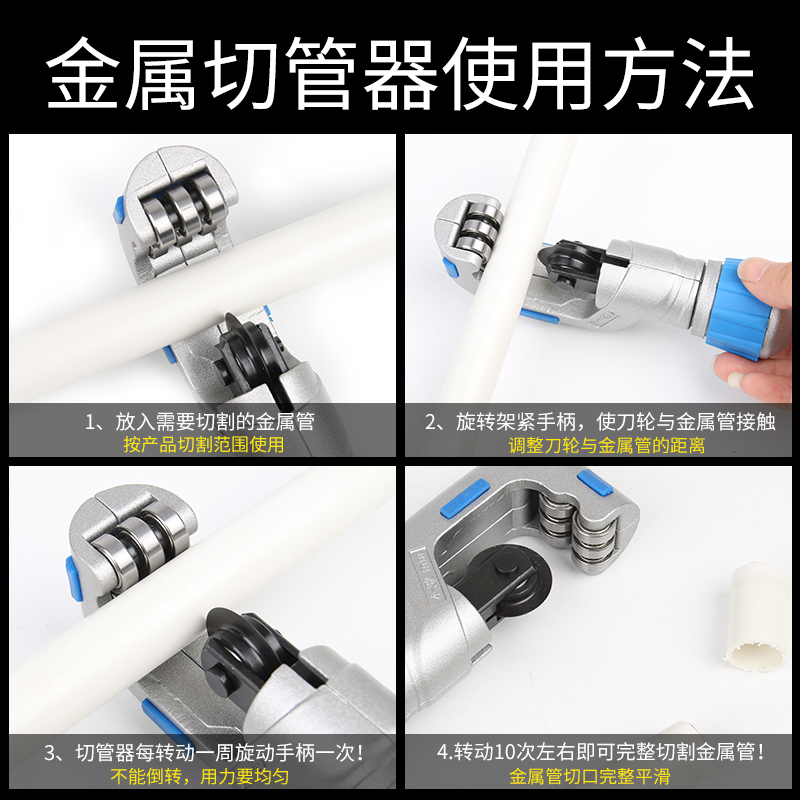 金属切管器使用方法

1、放入需要切割的金属管
按产品切割范围使用

2、旋转架紧手柄，使刀轮与金属管接触
调整刀轮与金属管的距离

3、切管器每转动一周旋动手柄一次！
不能倒转，用力要均匀

4.转动10次左右即可完整切割金属管！
金属管切口完整平滑