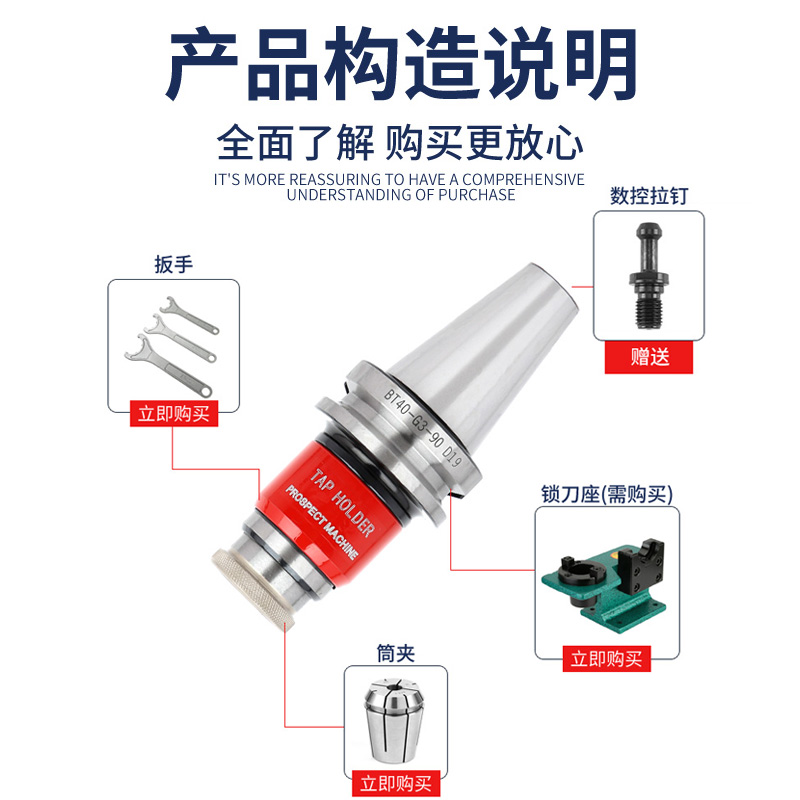 产品构造说明

全面了解 购买更放心

IT'S MORE REASSURING TO HAVE A COMPREHENSIVE UNDERSTANDING OF PURCHASE

数控拉钉

赠送

扳手

立即购买

BT40-G3-90 D19

TAP HOLDER
PROSPECT MACHINE

锁刀座(需购买)

立即购买

筒夹

立即购买