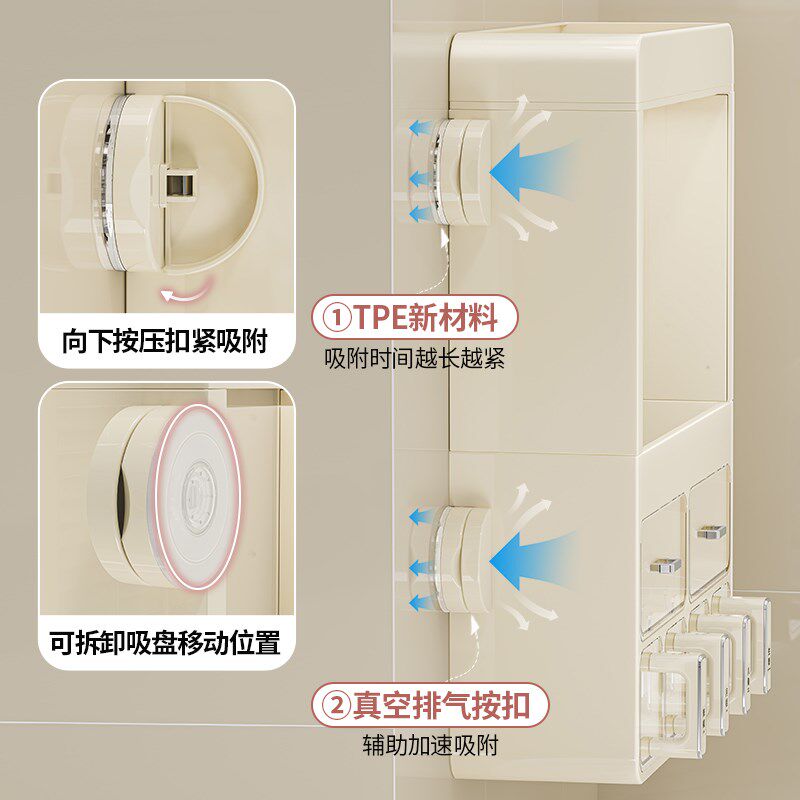 向下按压扣紧吸附

可拆卸吸盘移动位置

①TPE新材料
吸附时间越长越紧

②真空排气按扣
辅助加速吸附