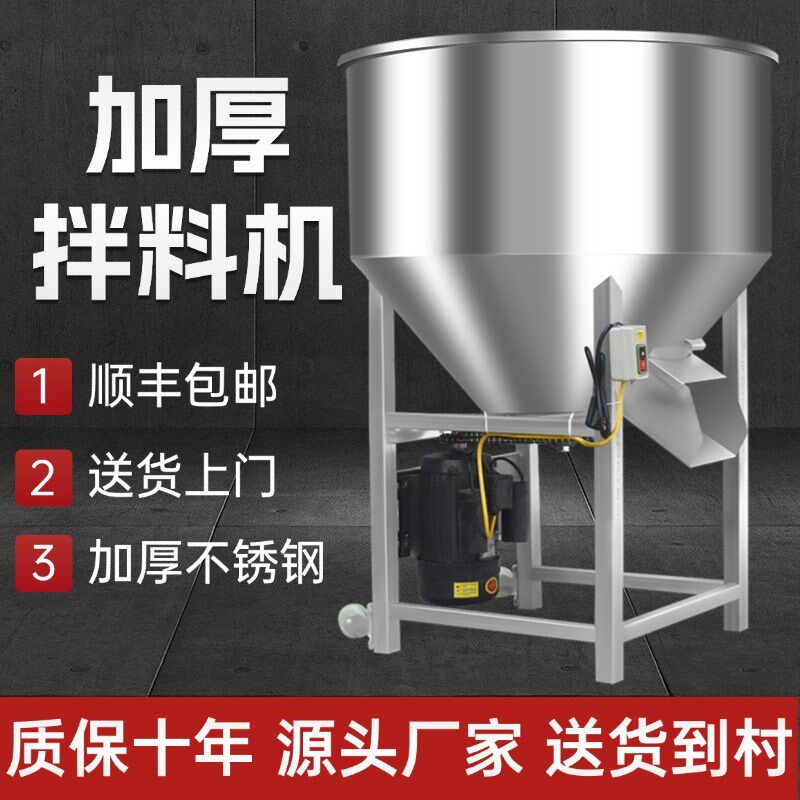 加厚
拌料机

1 顺丰包邮

2 送货上门

3 加厚不锈钢

质保十年 源头厂家 送货到村