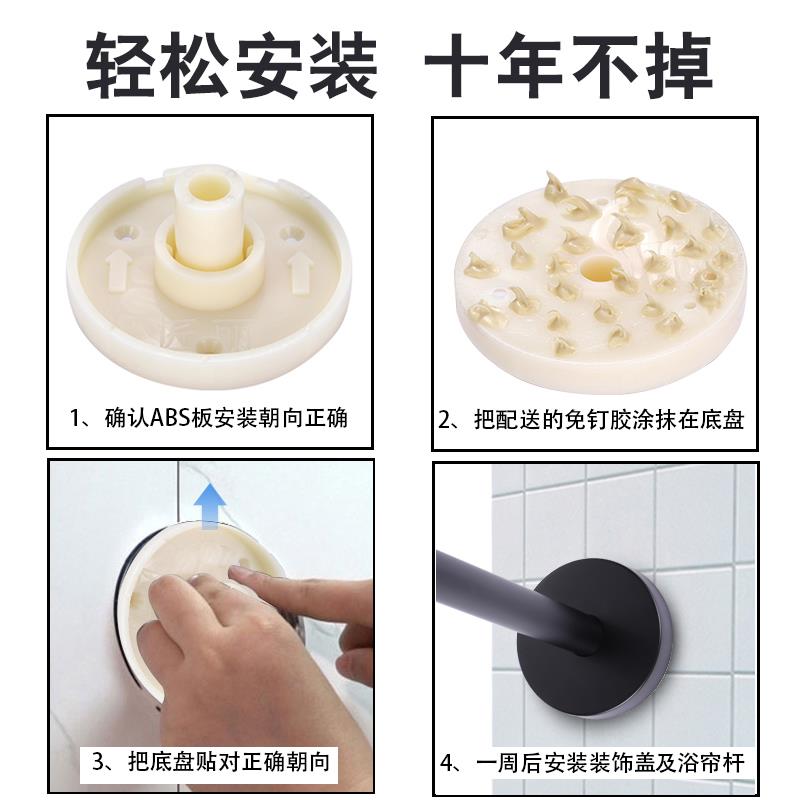 轻松安装 十年不掉

1、确认ABS板安装朝向正确

2、把配送的免钉胶涂抹在底盘

3、把底盘贴对正确朝向

4、一周后安装装饰盖及浴帘杆