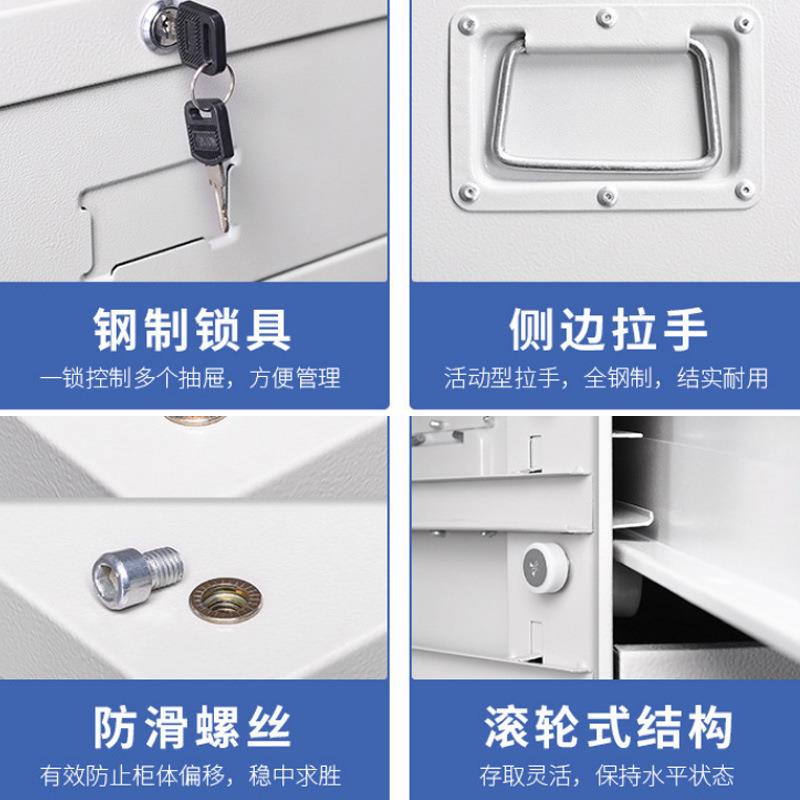 钢制锁具
一锁控制多个抽屉，方便管理

侧边拉手
活动型拉手，全钢制，结实耐用

防滑螺丝
有效防止柜体偏移，稳中求胜

滚轮式结构
存取灵活，保持水平状态