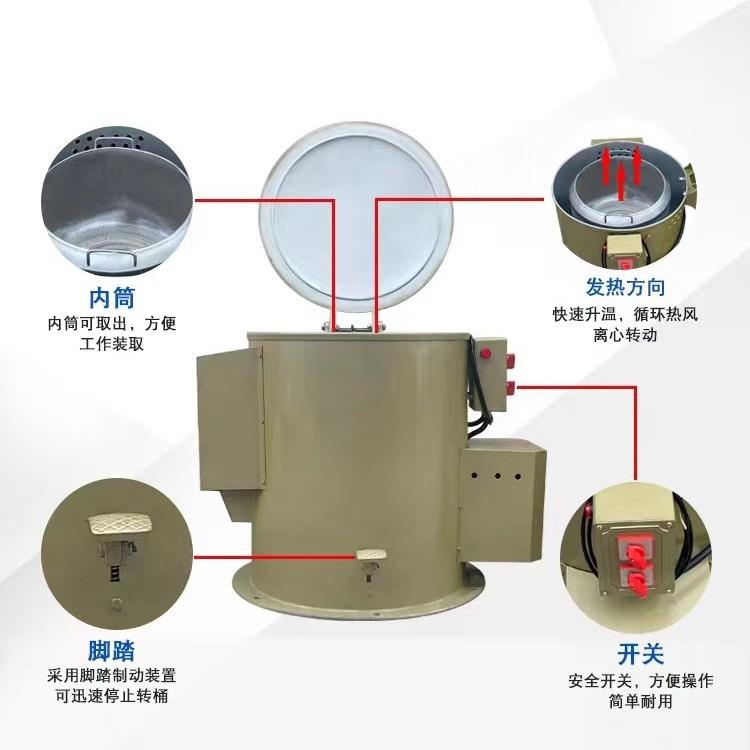 内筒
内筒可取出，方便工作装取

发热方向
快速升温，循环热风离心转动

脚踏
采用脚踏制动装置可迅速停止转桶

开关
安全开关，方便操作简单耐用